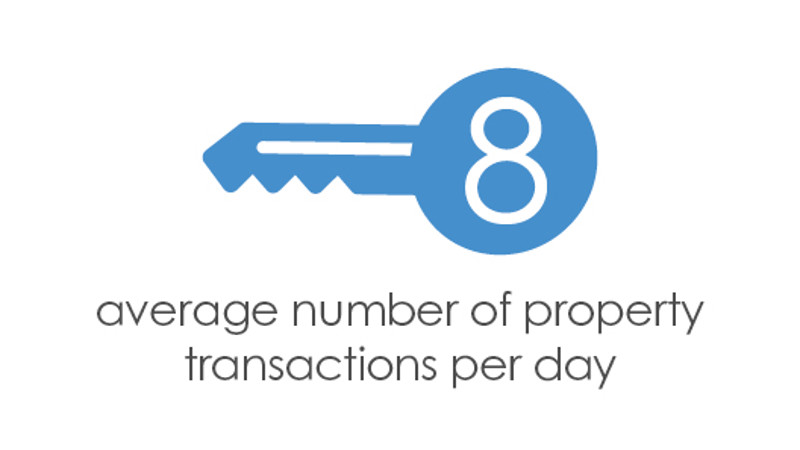 8

average number of property transactions per day