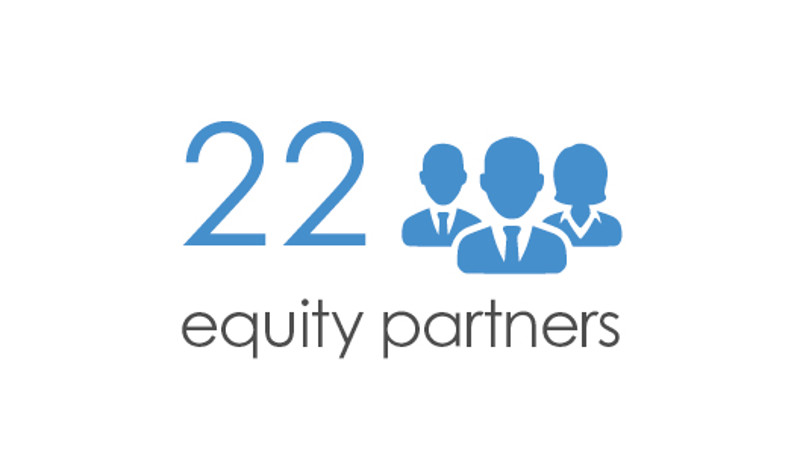 22

equity partners