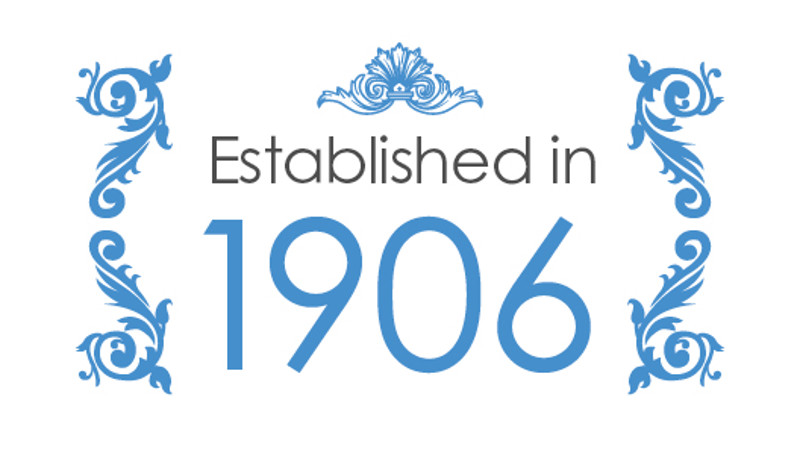 Established in
1906