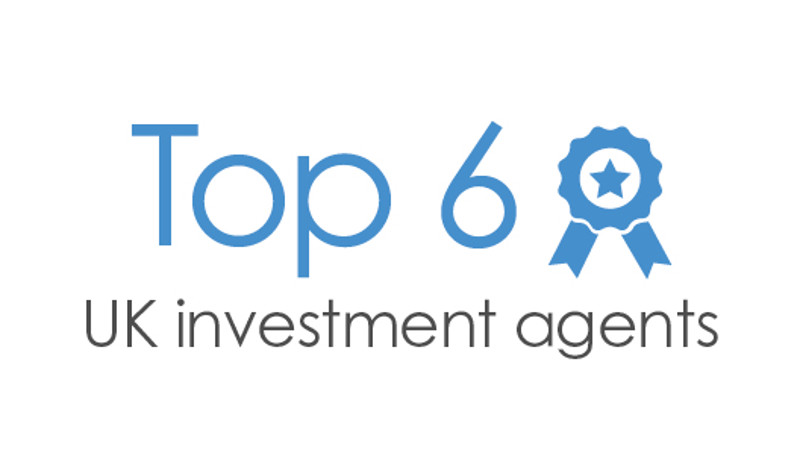 Top 6

UK investment agents