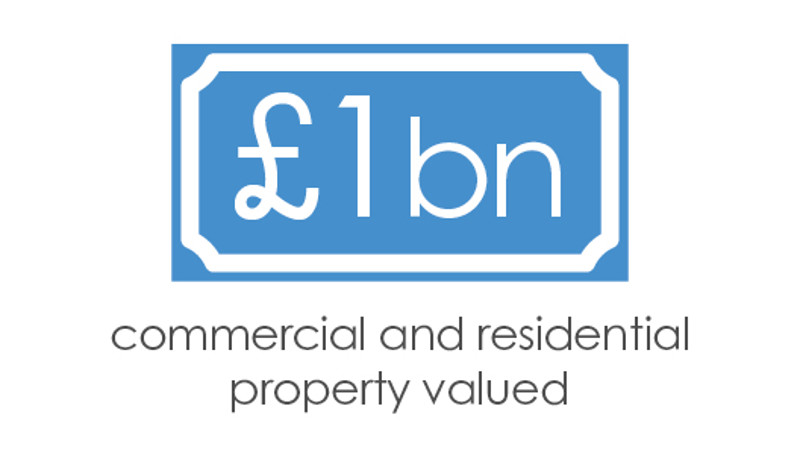 £1bn

commercial and residential property valued